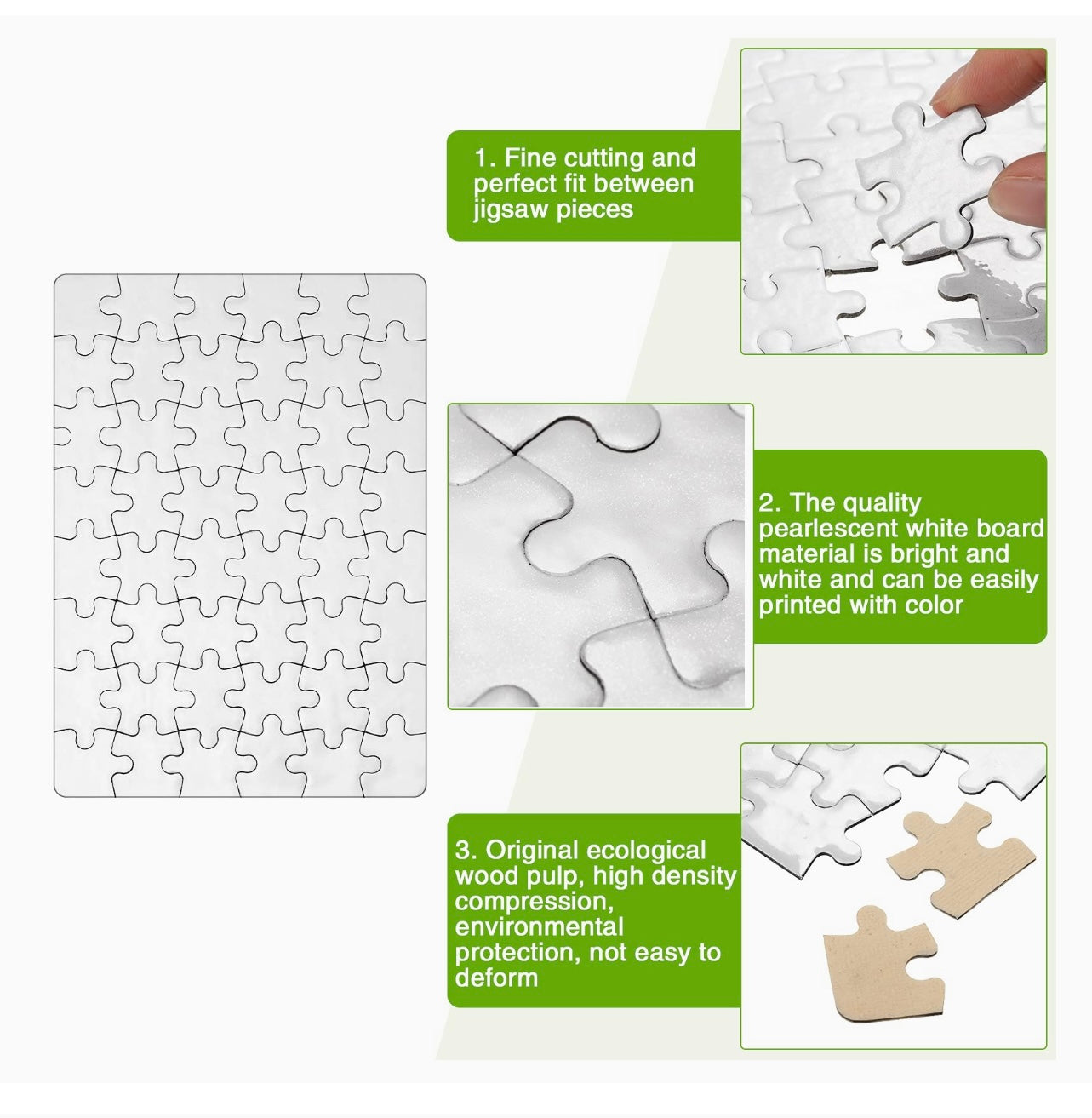 1. Fine cutting and perfect fit between jigsaw pieces

2. The quality pearlescent white board material is bright and white and can be easily printed with color

3. Original ecological wood pulp, high density compression, environmental protection, not easy to deform